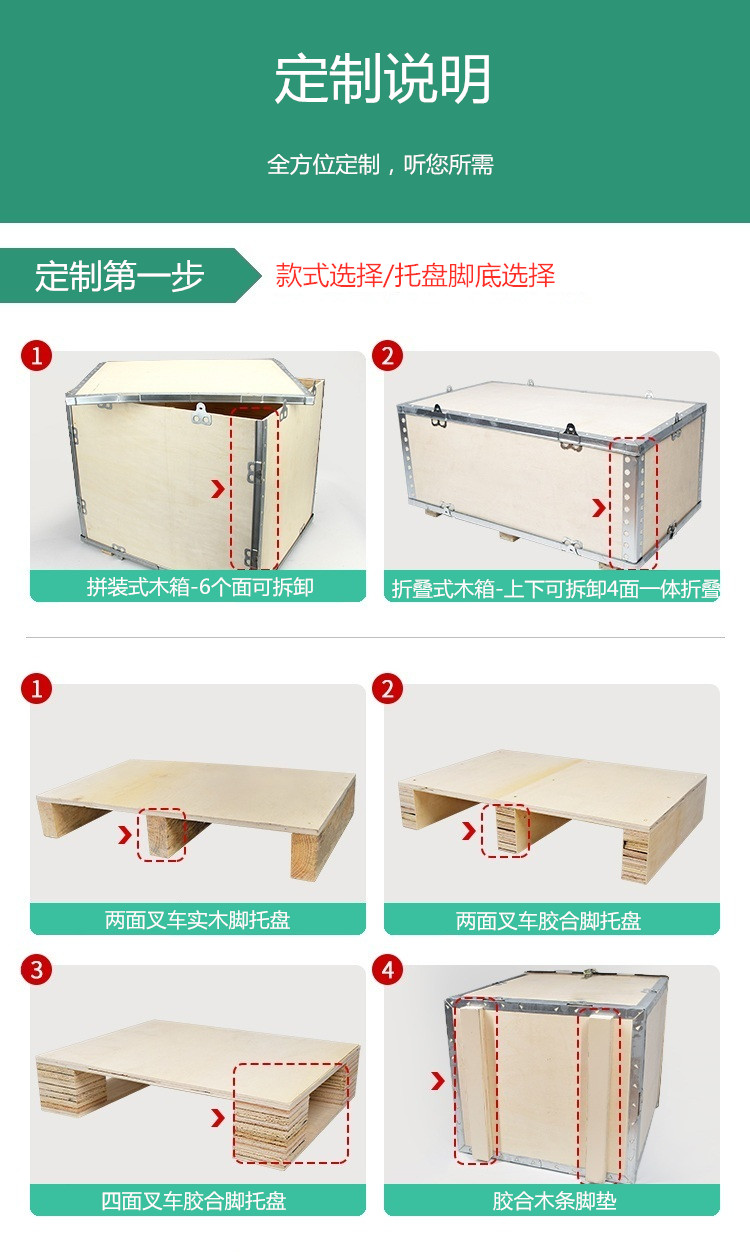 定制说明

全方位定制，听您所需

定制第一步

款式选择/托盘脚底选择

1

拼装式木箱-6个面可拆卸

2

折叠式木箱-上下可拆卸4面一体折叠

1

两面叉车实木脚托盘

2

两面叉车胶合脚托盘

3

四面叉车胶合脚托盘

4

胶合木条脚垫